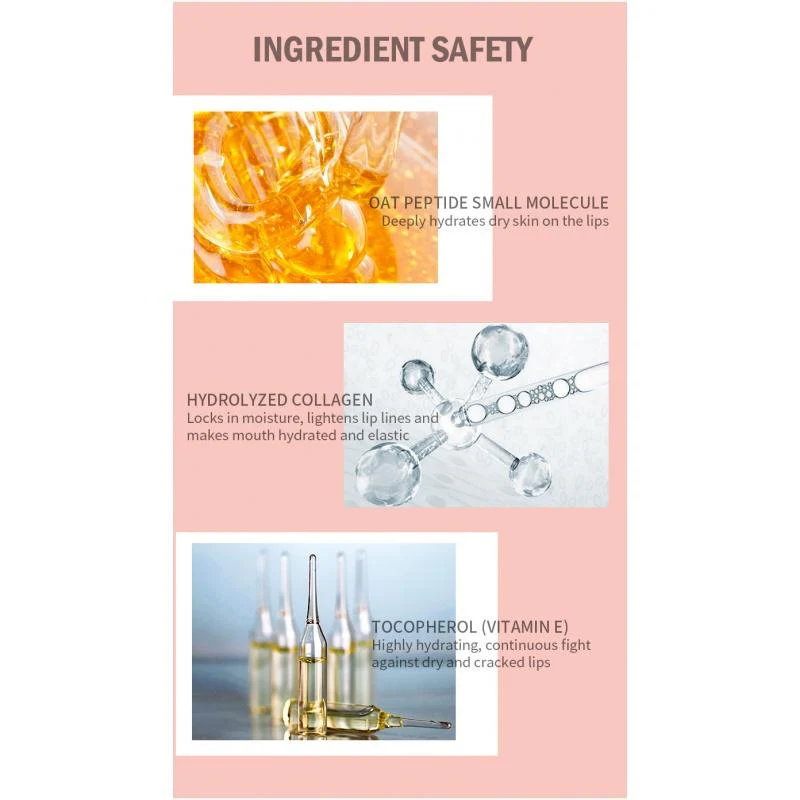 INGREDIENT SAFETY

OAT PEPTIDE SMALL MOLECULE
Deeply hydrates dry skin on the lips

HYDROLYZED COLLAGEN
Locks in moisture, lightens lip lines and makes mouth hydrated and elastic

TOCOPHEROL (VITAMIN E)
Highly hydrating, continuous fight against dry and cracked lips