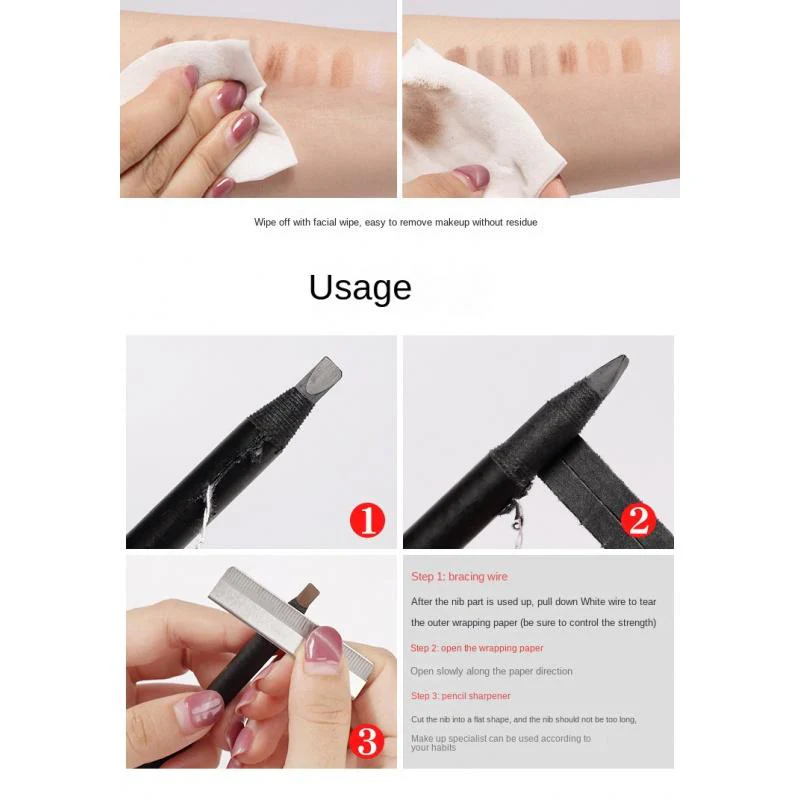 Wipe off with facial wipe, easy to remove makeup without residue

Usage

1

2

3

Step 1: bracing wire

After the nib part is used up, pull down White wire to tear the outer wrapping paper (be sure to control the strength)

Step 2: open the wrapping paper

Open slowly along the paper direction

Step 3: pencil sharpener

Cut the nib into a flat shape, and the nib should not be too long,

Make up specialist can be used according to your habits