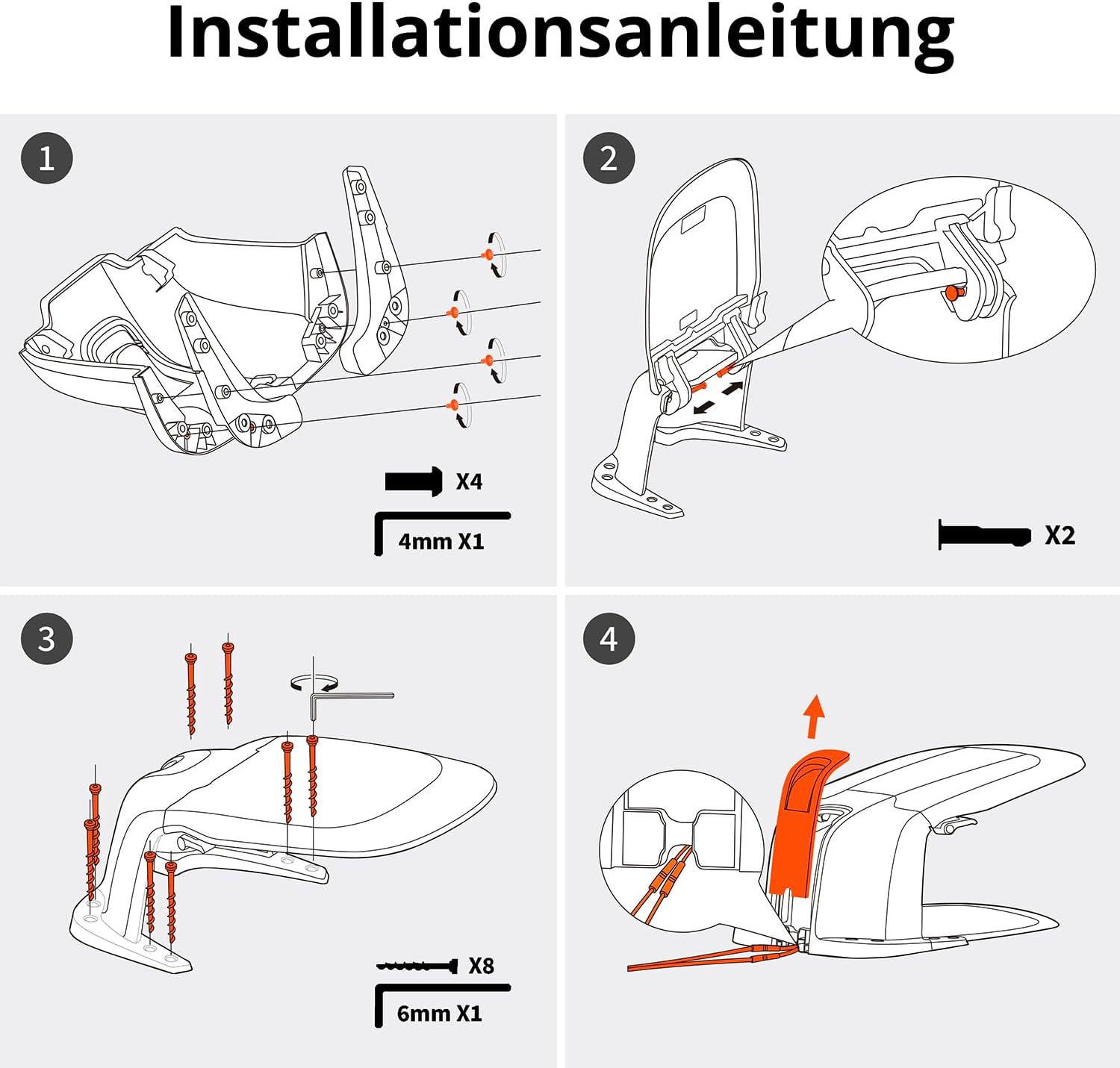 Installationsanleitung

1

X4

4mm X1

2

X2

3

X8

6mm X1

4