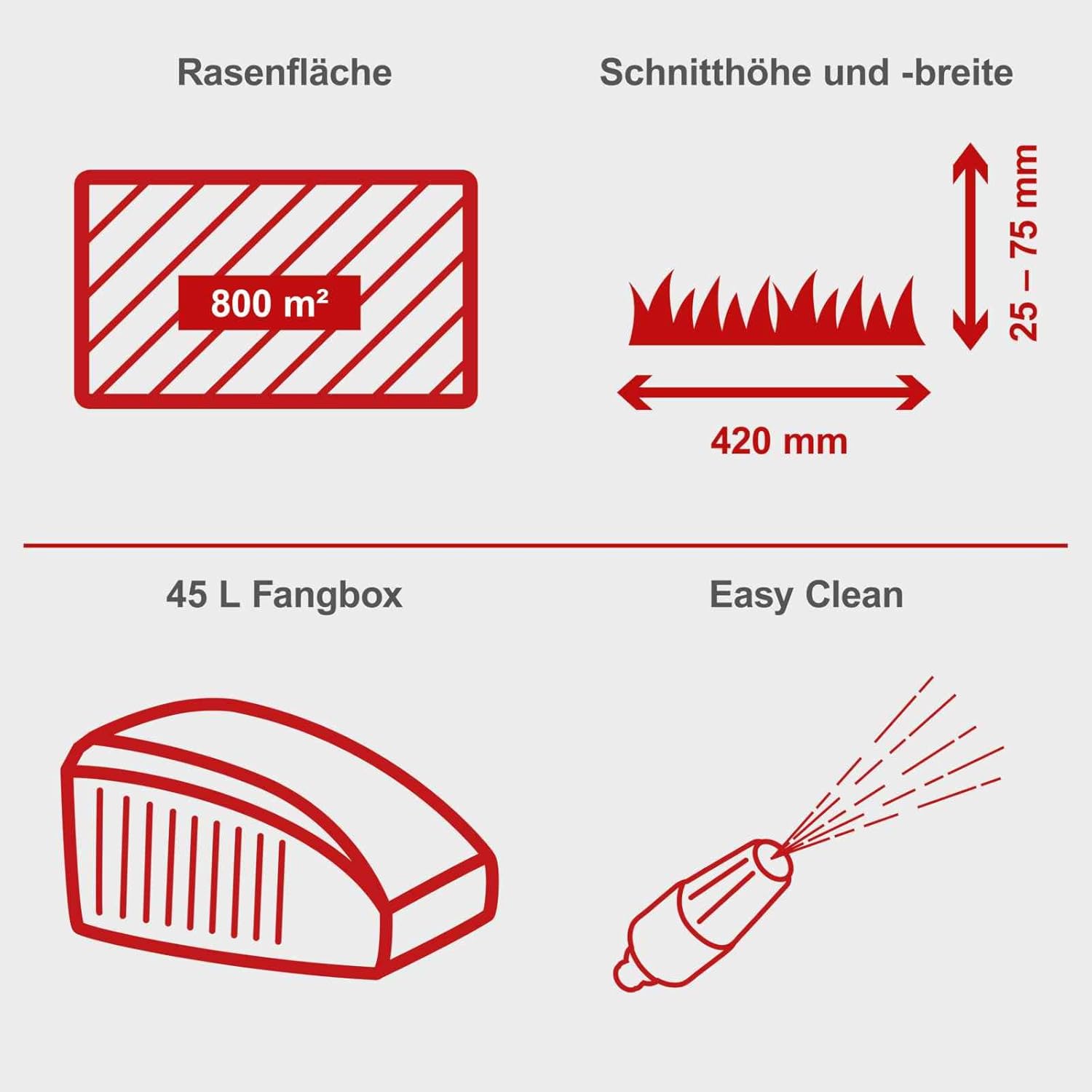 Rasenfläche

800 m²

Schnitthöhe und -breite

25 – 75 mm

420 mm

45 L Fangbox

Easy Clean