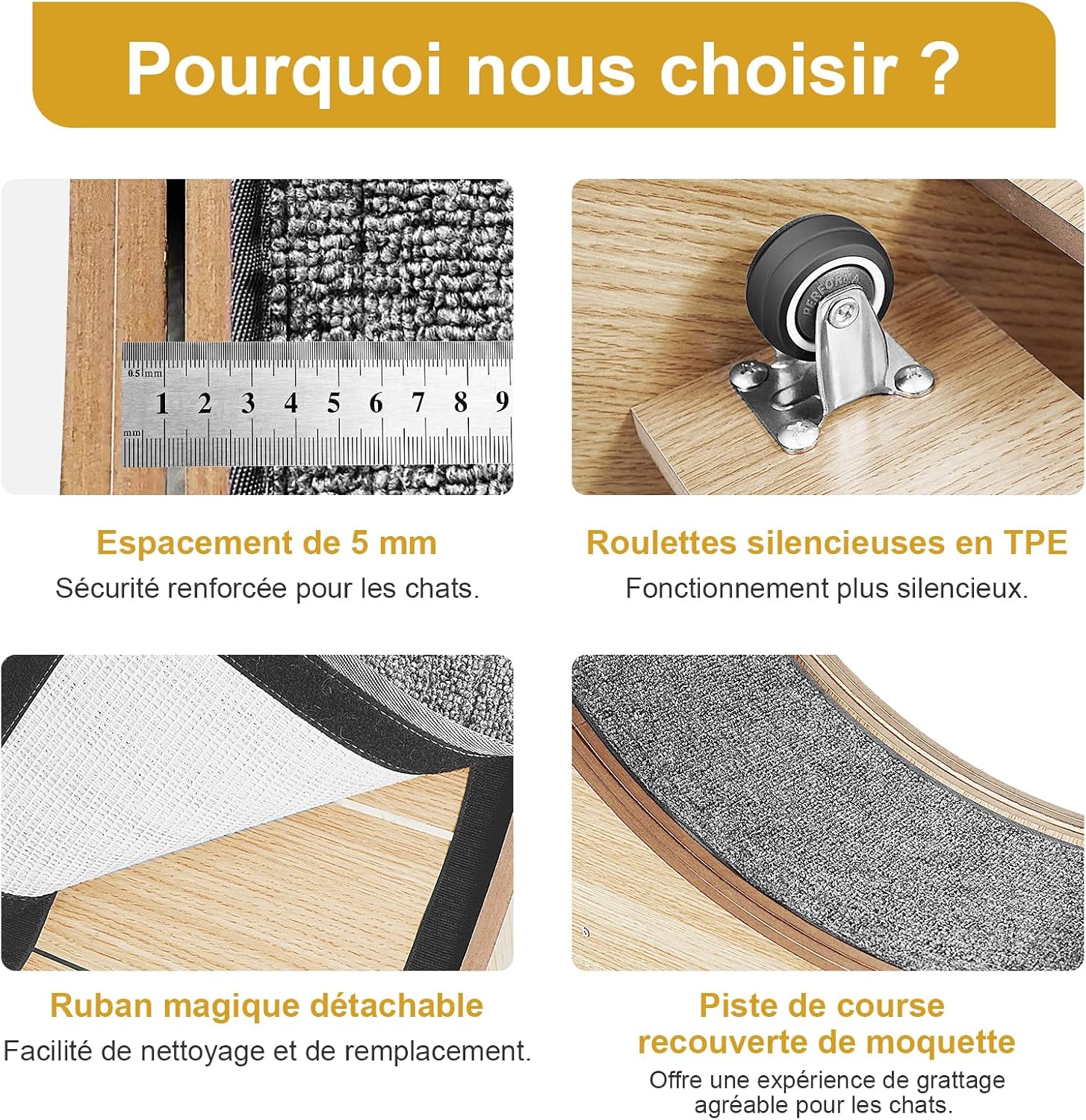 Pourquoi nous choisir ?

0.5 mm
1 2 3 4 5 6 7 8 9
mm

PERFORMA

Espacement de 5 mm
Sécurité renforcée pour les chats.

Roulettes silencieuses en TPE
Fonctionnement plus silencieux.

Ruban magique détachable
Facilité de nettoyage et de remplacement.

Piste de course recouverte de moquette
Offre une expérience de grattage agréable pour les chats.