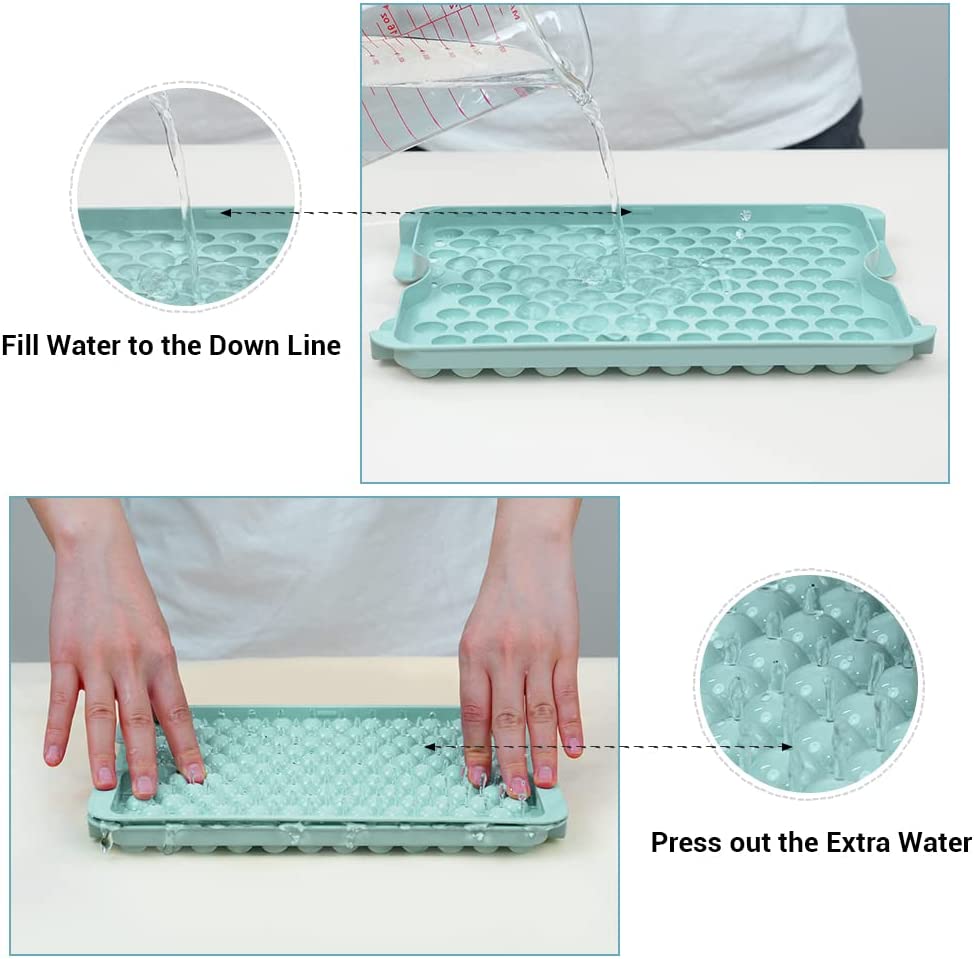 Fill Water to the Down Line

Press out the Extra Water