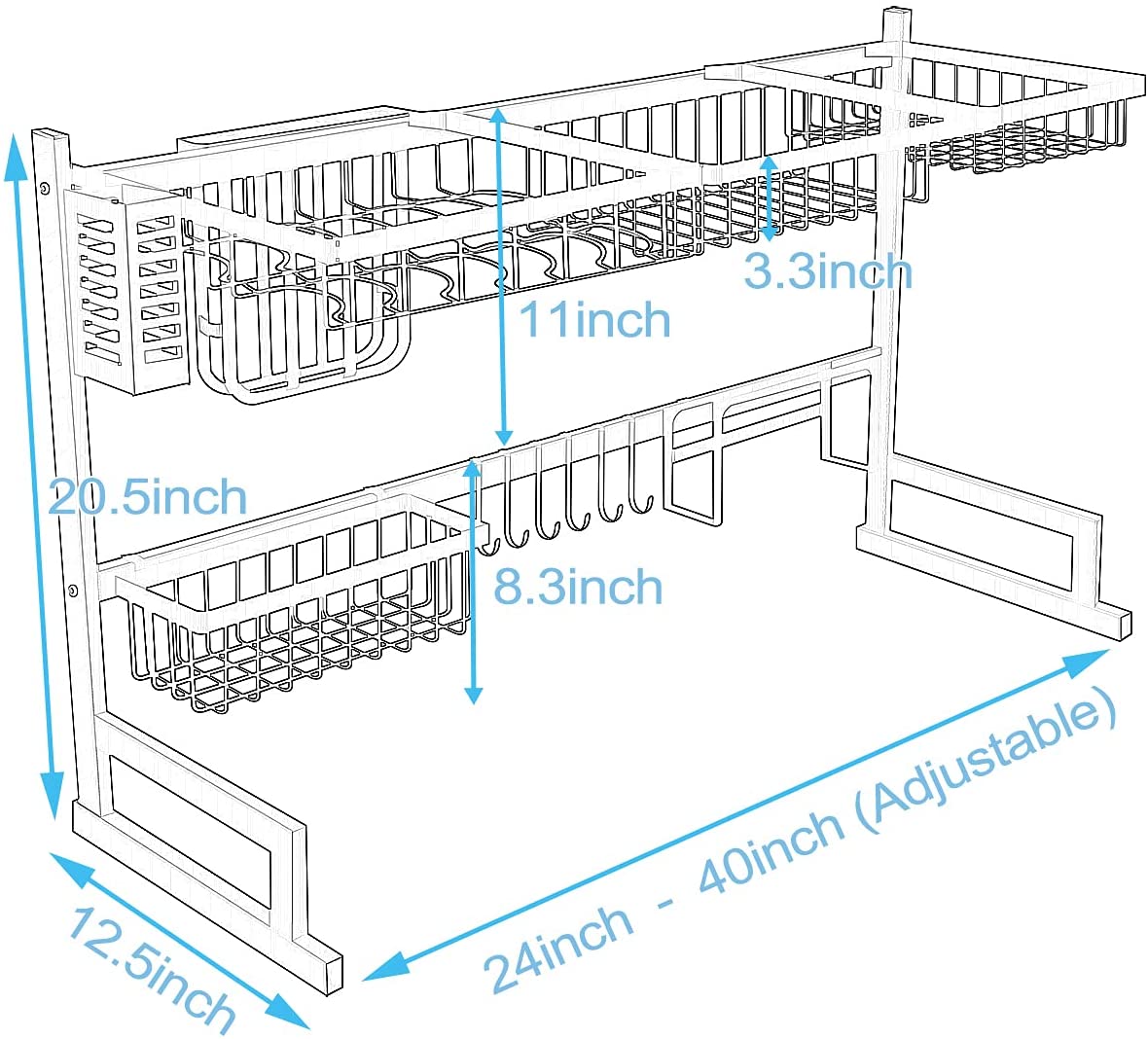 3.3inch

11inch

20.5inch

8.3inch

12.5inch

24inch - 40inch (Adjustable)