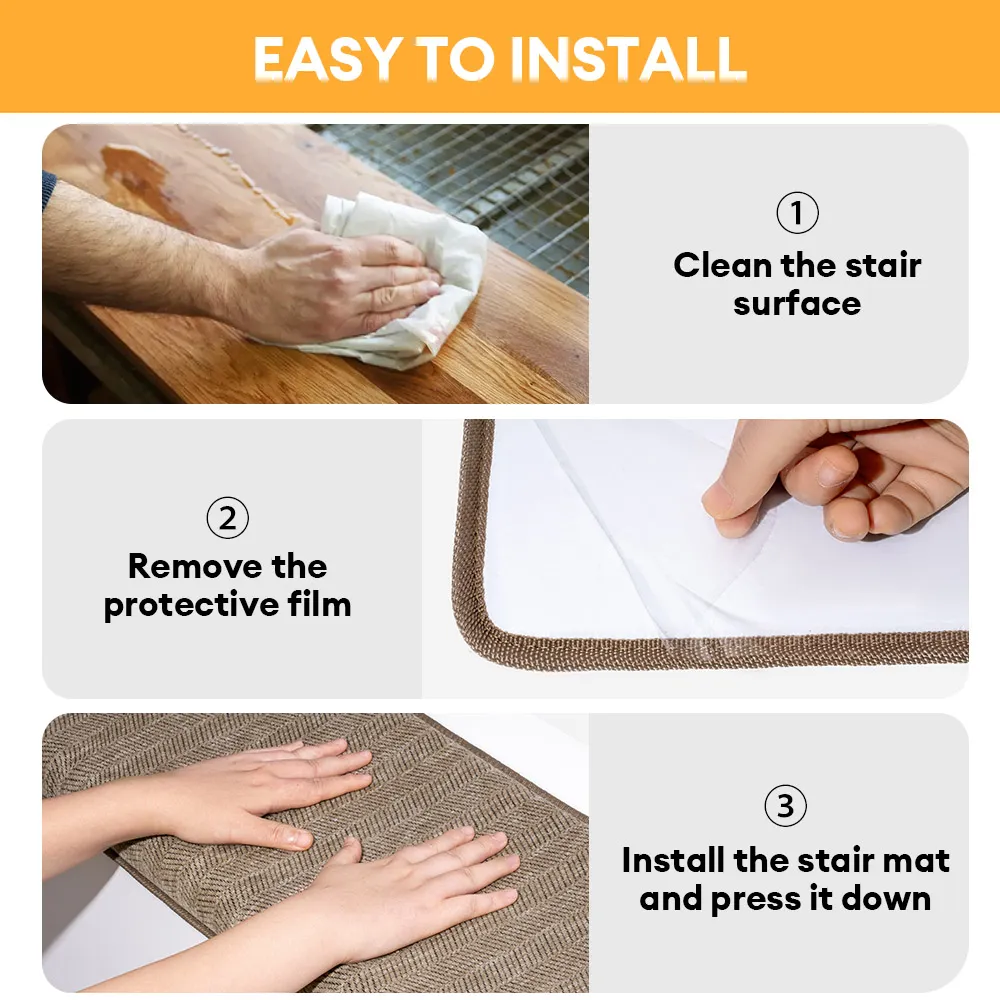 EASY TO INSTALL

①
Clean the stair surface

②
Remove the protective film

③
Install the stair mat and press it down